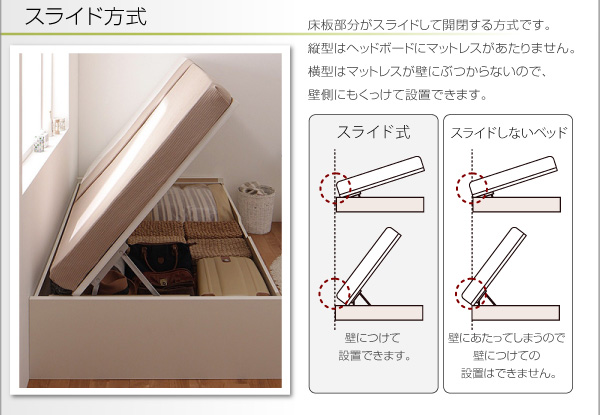 スライド方式

床板部分がスライドして開閉する方式です。
縦型はヘッドボードにマットレスがあたりません。
横型はマットレスが壁にぶつからないので、
壁側にもくっけて設置できます。

スライド式

壁につけて
設置できます。

スライドしないベッド

壁にあたってしまうので
壁につけての
設置はできません。